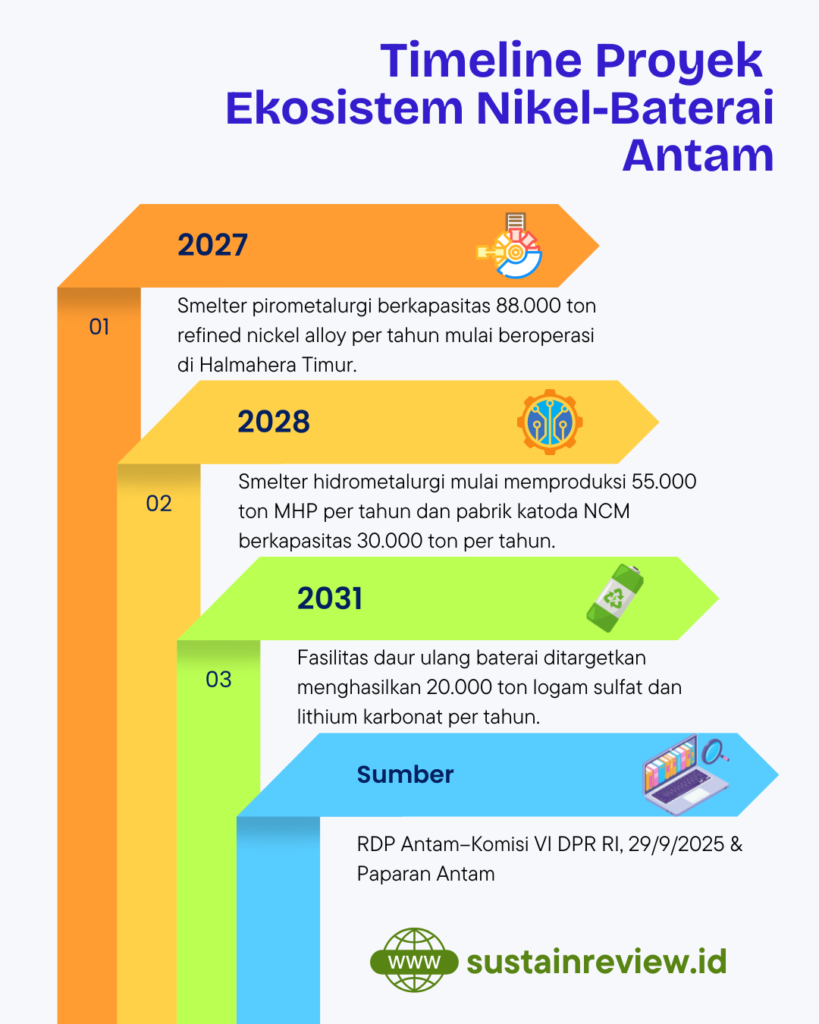 Timeline Proyek Ekosistem Nikel-Baterai Antam

2027

01

Smelter pirometalurgi berkapasitas 88.000 ton refined nickel alloy per tahun mulai beroperasi di Halmahera Timur.

2028

02

Smelter hidrometalurgi mulai memproduksi 55.000 ton MHP per tahun dan pabrik katoda NCM berkapasitas 30.000 ton per tahun.

2031

03

Fasilitas daur ulang baterai ditargetkan menghasilkan 20.000 ton logam sulfat dan lithium karbonat per tahun.

Sumber

RDP Antam–Komisi VI DPR RI, 29/9/2025 & Paparan Antam

WWW sustainreview.id