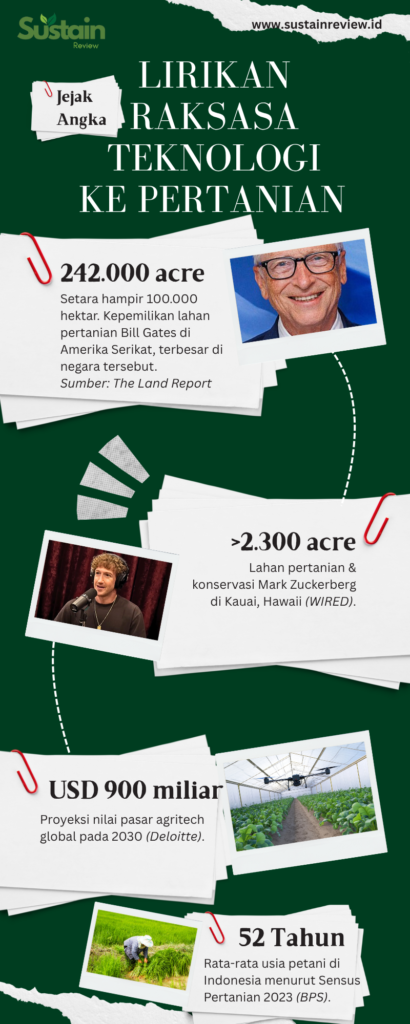 Sustain Review

www.sustainreview.id

Jejak Angka

LIRIKAN RAKSASA TEKNOLOGI KE PERTANIAN

242.000 acre

Setara hampir 100.000 hektar. Kepemilikan lahan pertanian Bill Gates di Amerika Serikat, terbesar di negara tersebut.
Sumber: The Land Report

>2.300 acre

Lahan pertanian & konservasi Mark Zuckerberg di Kauai, Hawaii (WIRED).

USD 900 miliar

Proyeksi nilai pasar agritech global pada 2030 (Deloitte).

52 Tahun

Rata-rata usia petani di Indonesia menurut Sensus Pertanian 2023 (BPS).