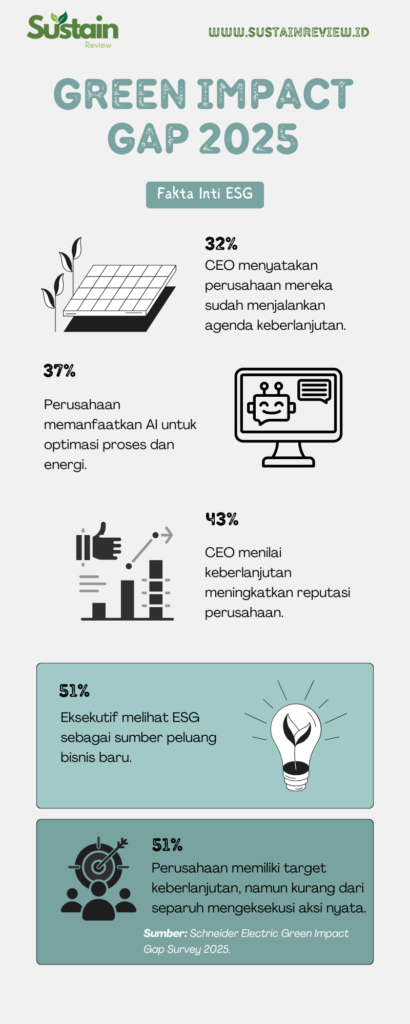 Sustain Review

WWW.SUSTAINREVIEW.ID

GREEN IMPACT GAP 2025

Fakta Inti ESG

32%

CEO menyatakan perusahaan mereka sudah menjalankan agenda keberlanjutan.

37%

Perusahaan memanfaatkan AI untuk optimasi proses dan energi.

43%

CEO menilai keberlanjutan meningkatkan reputasi perusahaan.

51%

Eksekutif melihat ESG sebagai sumber peluang bisnis baru.

51%

Perusahaan memiliki target keberlanjutan, namun kurang dari separuh mengeksekusi aksi nyata.

Sumber: Schneider Electric Green Impact Gap Survey 2025.