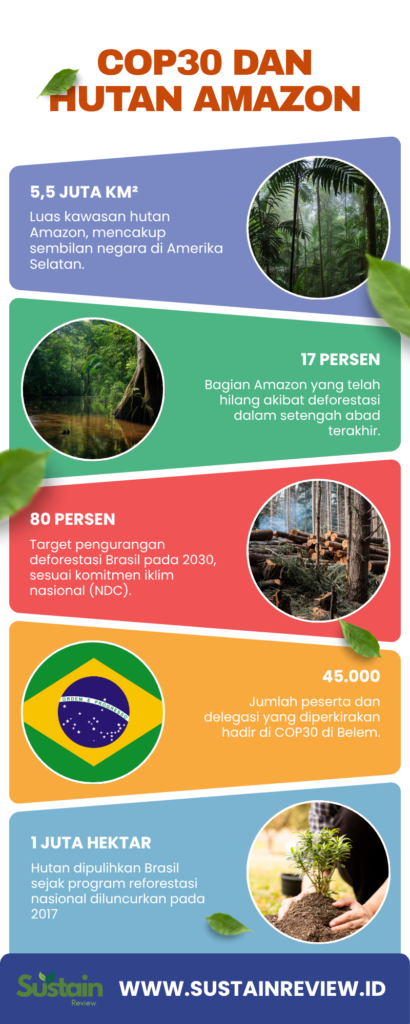 COP30 DAN HUTAN AMAZON

5,5 JUTA KM²

Luas kawasan hutan Amazon, mencakup sembilan negara di Amerika Selatan.

17 PERSEN

Bagian Amazon yang telah hilang akibat deforestasi dalam setengah abad terakhir.

80 PERSEN

Target pengurangan deforestasi Brasil pada 2030, sesuai komitmen iklim nasional (NDC).

ORDEM E PROGRESSO

45.000

Jumlah peserta dan delegasi yang diperkirakan hadir di COP30 di Belem.

1 JUTA HEKTAR

Hutan dipulihkan Brasil sejak program reforestasi nasional diluncurkan pada 2017

Sustain Review

WWW.SUSTAINREVIEW.ID